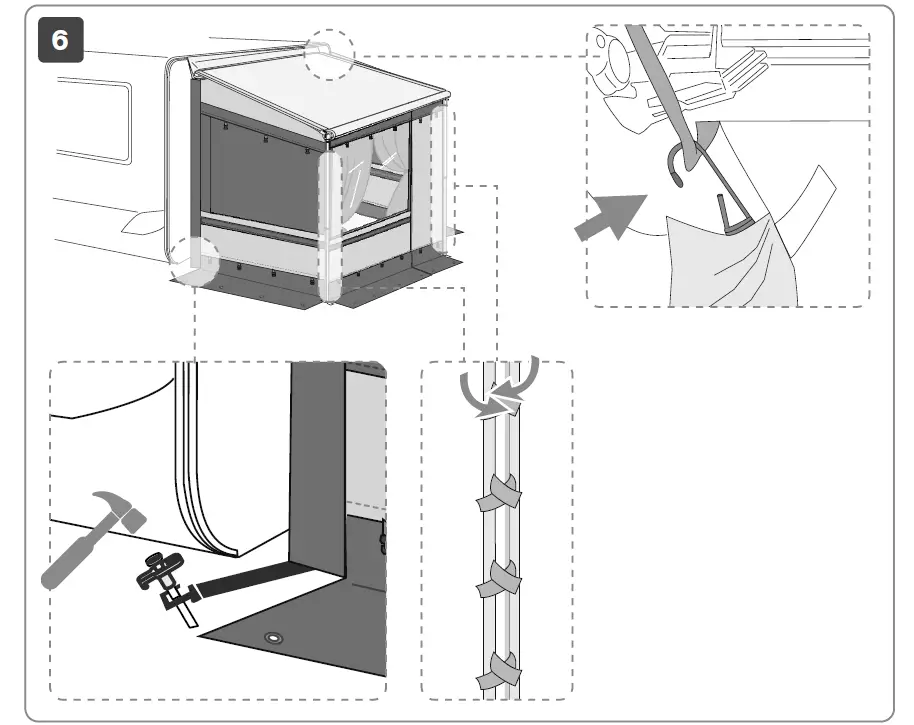 6