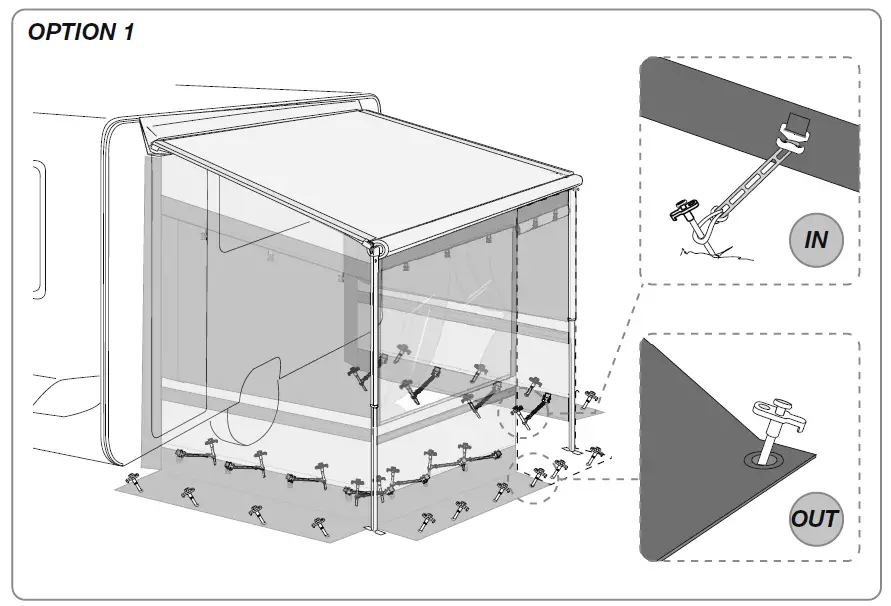 OPTION 1

IN

OUT