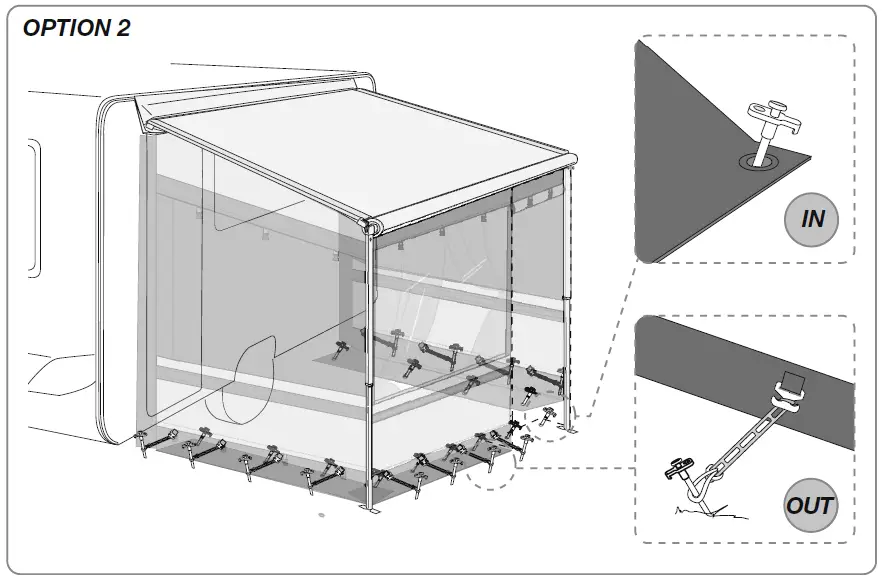 OPTION 2

IN

OUT