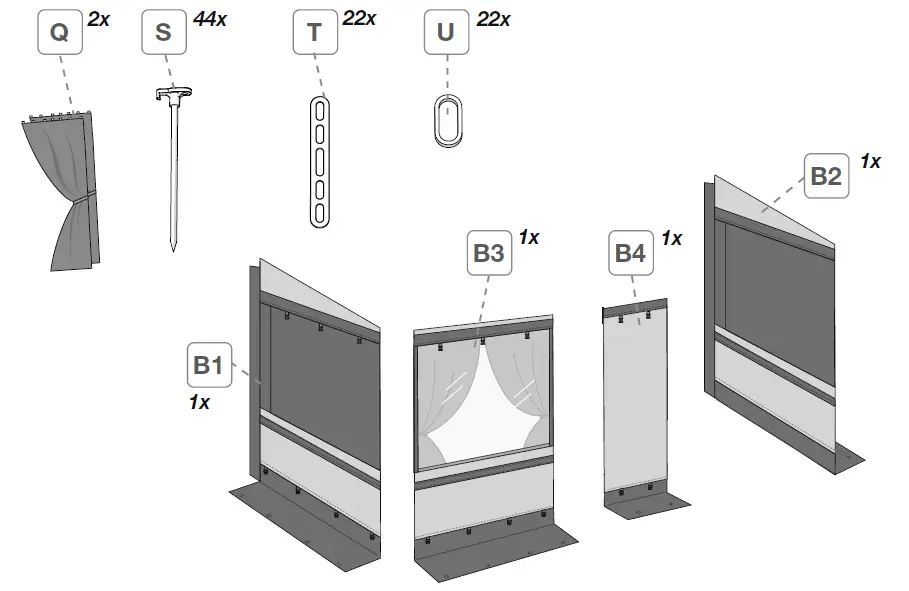 Q 2x
S 44x
T 22x
U 22x
B2 1x
B3 1x
B4 1x
B1 1x