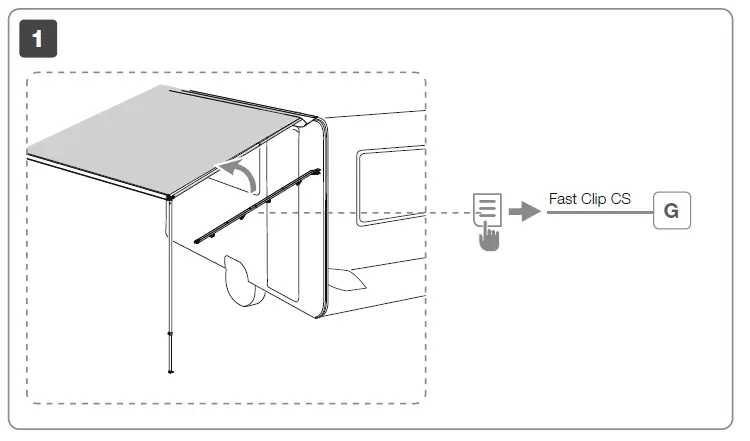 1

Fast Clip CS

G