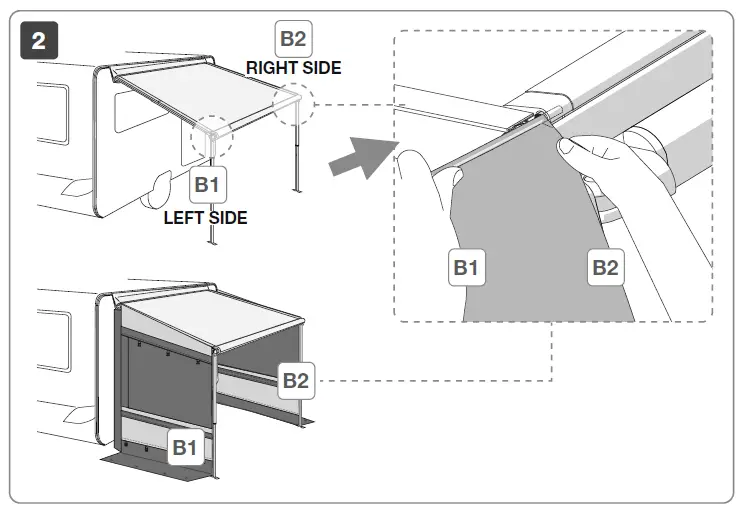 2

B2
RIGHT SIDE

B1
LEFT SIDE

B1

B2

B2

B1