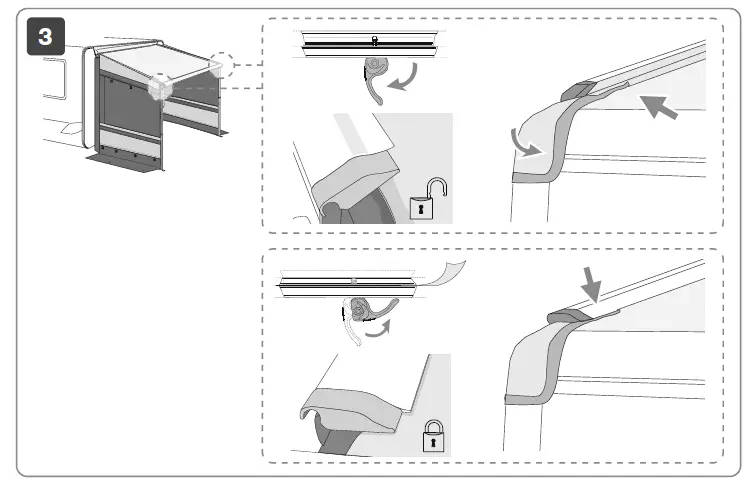 3