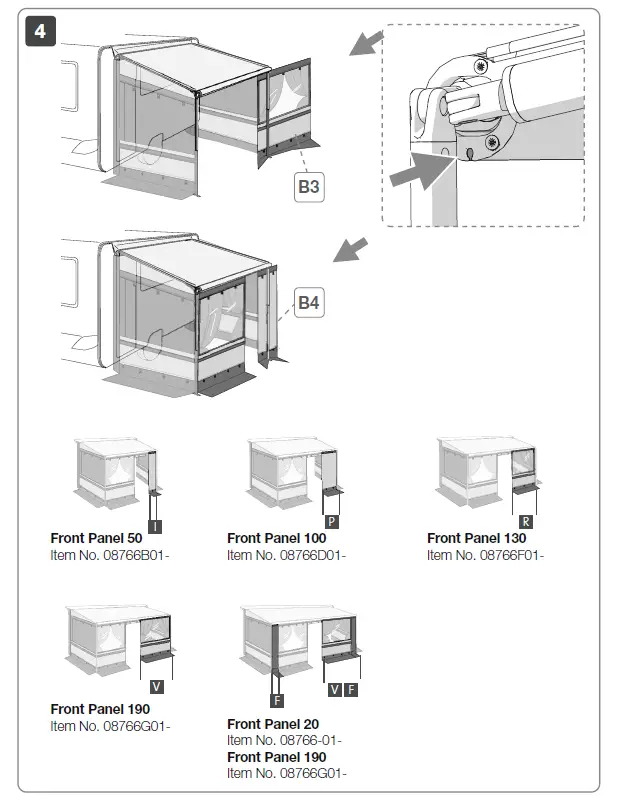 4

B3

B4

I
Front Panel 50
Item No. 08766B01-

P
Front Panel 100
Item No. 08766D01-

R
Front Panel 130
Item No. 08766F01-

V
Front Panel 190
Item No. 08766G01-

F
V F
Front Panel 20
Item No. 08766-01-
Front Panel 190
Item No. 08766G01-