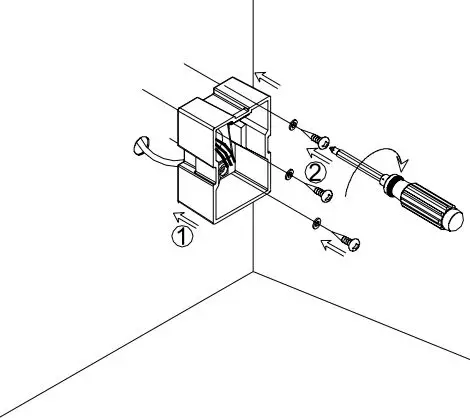 2

1