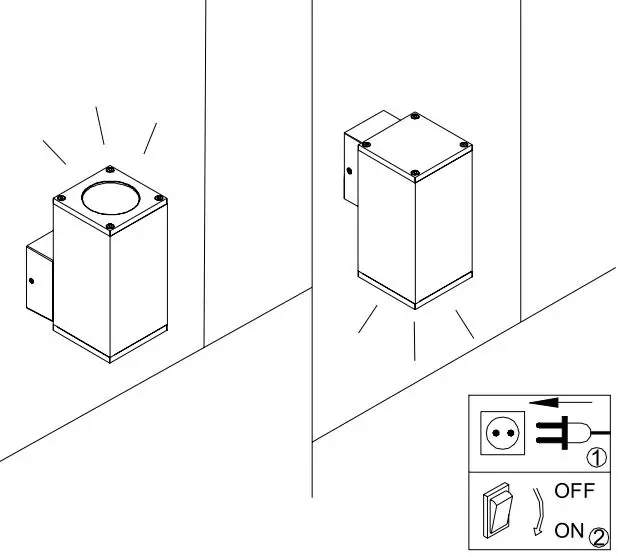 ①
OFF
ON ②