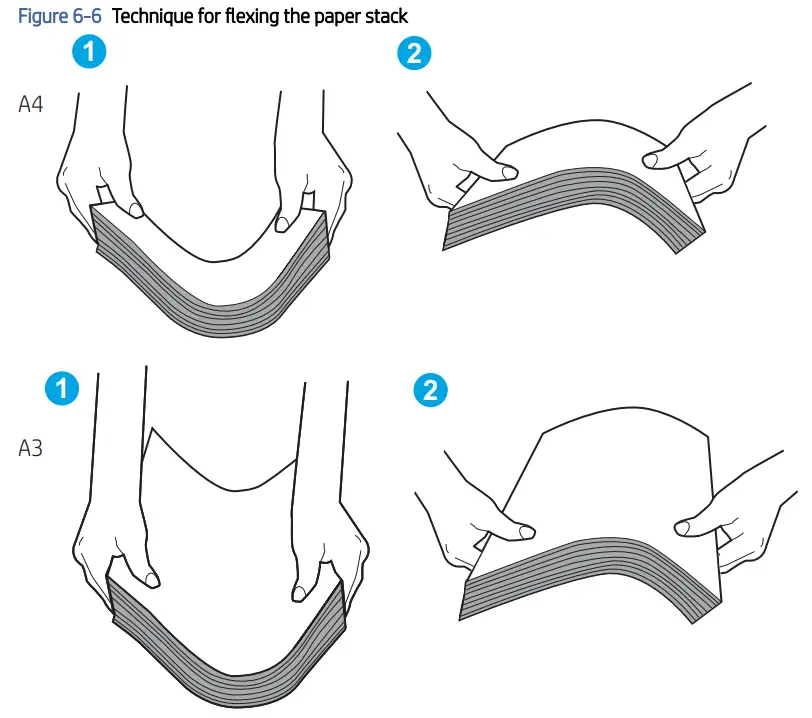 Figure 6-6 Technique for flexing the paper stack

1

2

A4

1

2

A3