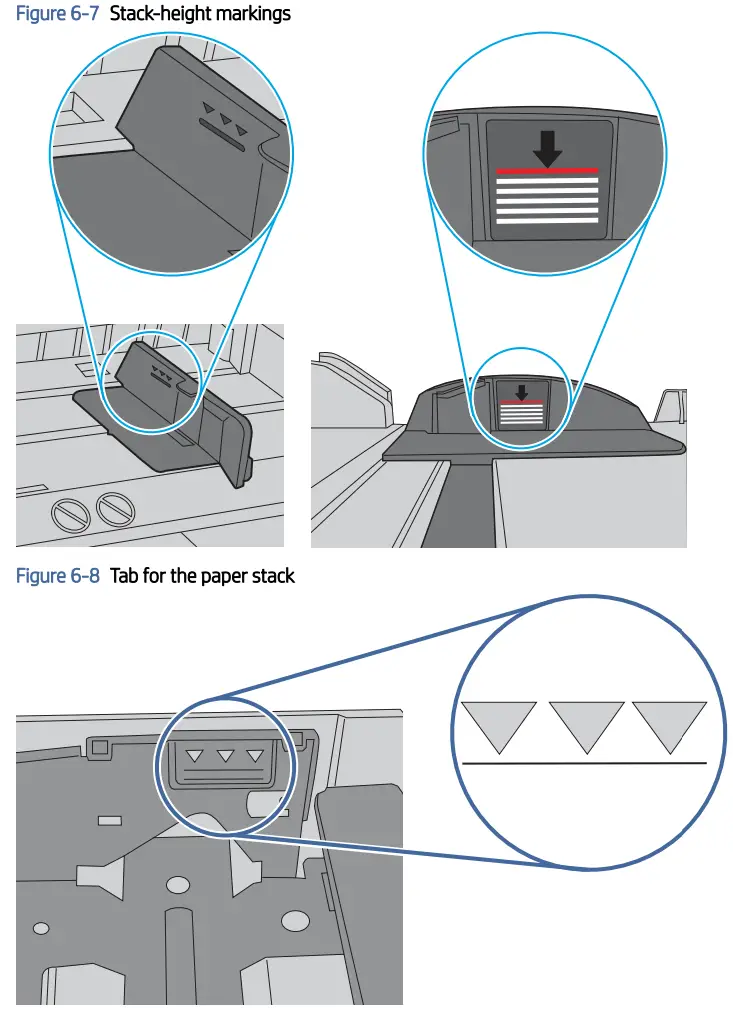 Figure 6-7 Stack-height markings

Figure 6-8 Tab for the paper stack