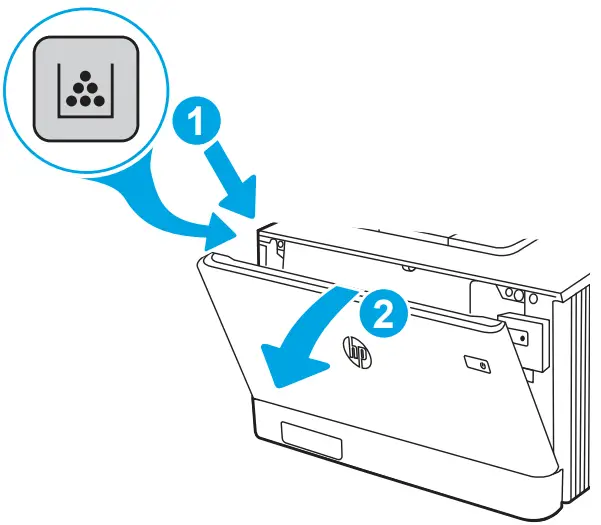 1
2
hp