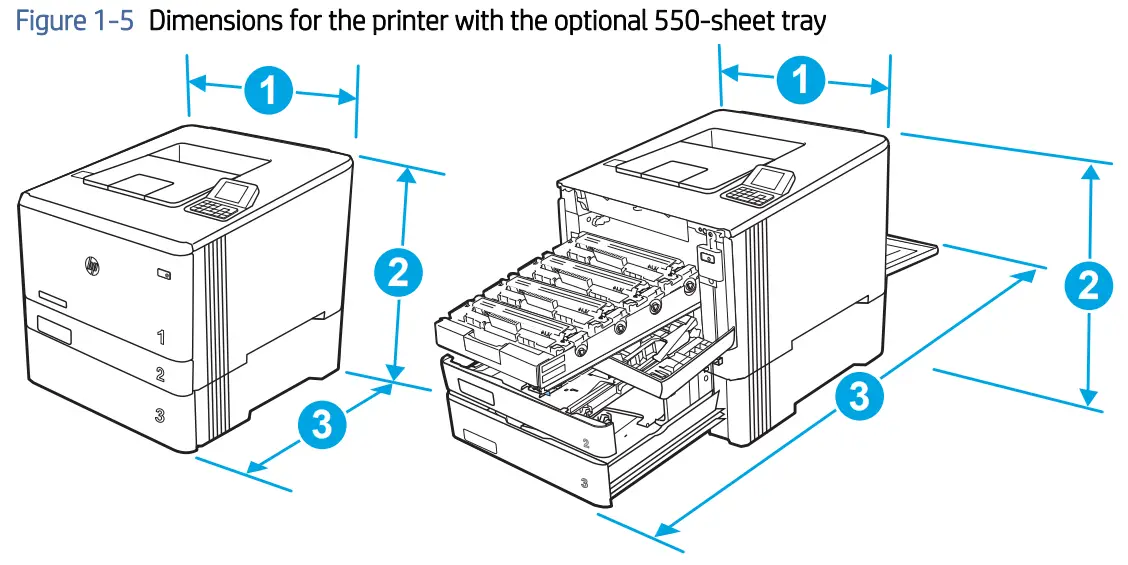 Figure 1-5 Dimensions for the printer with the optional 550-sheet tray

1

2

3

1

2

3

1

2

3

2

3