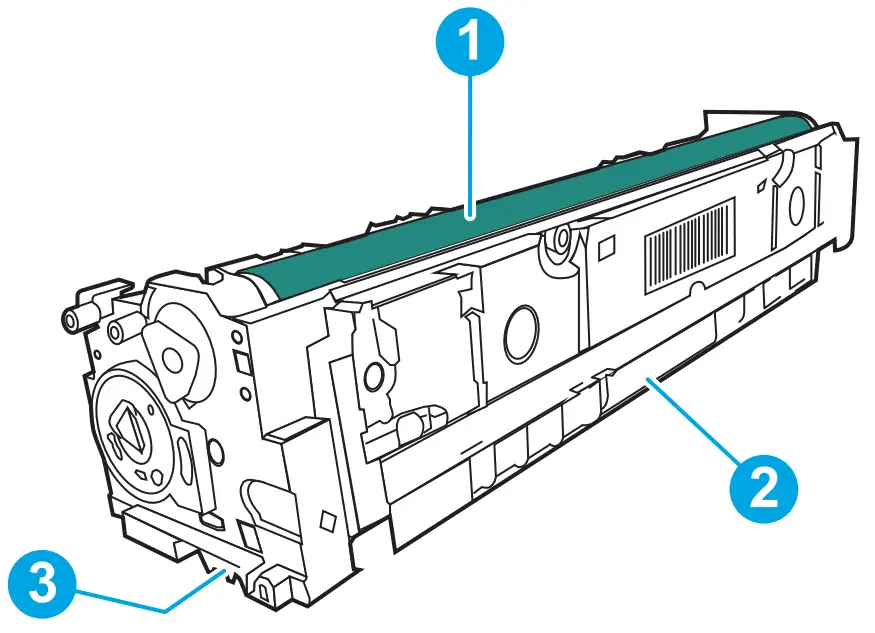 1
2
3