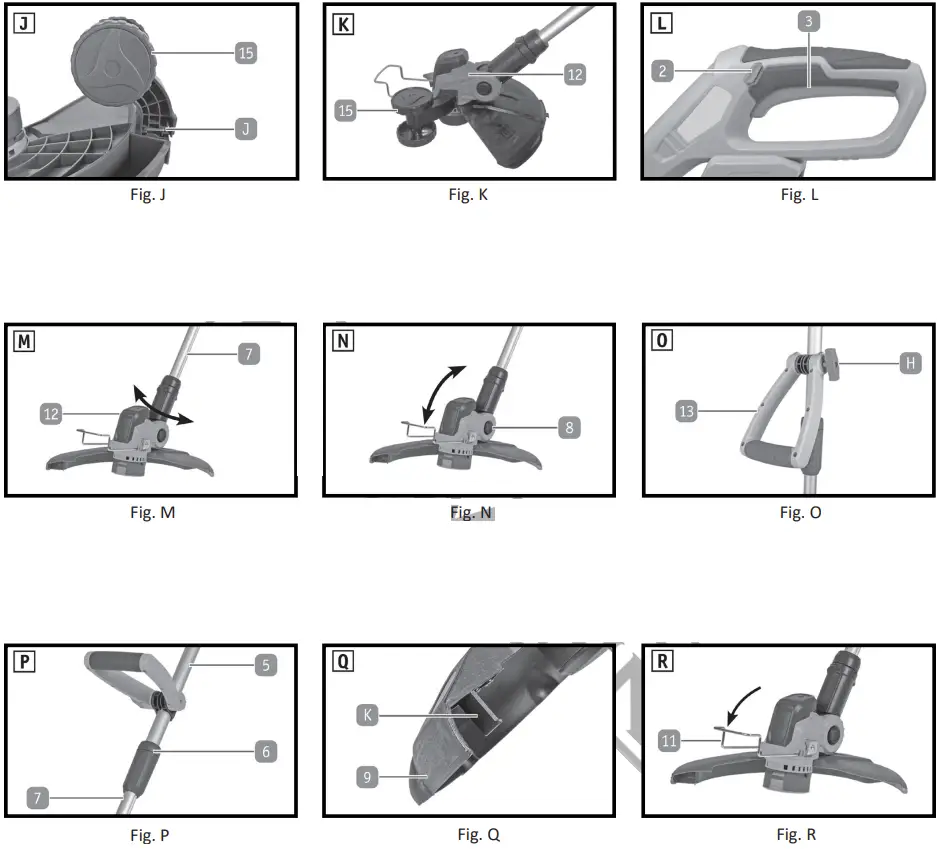 J
15
J
Fig. J

K
12
15
Fig. K

L
3
2
Fig. L

M
7
12
Fig. M

N
8
Fig. N

O
H
13
Fig. O

P
5
6
7
Fig. P

Q
K
9
Fig. Q

R
11
Fig. R