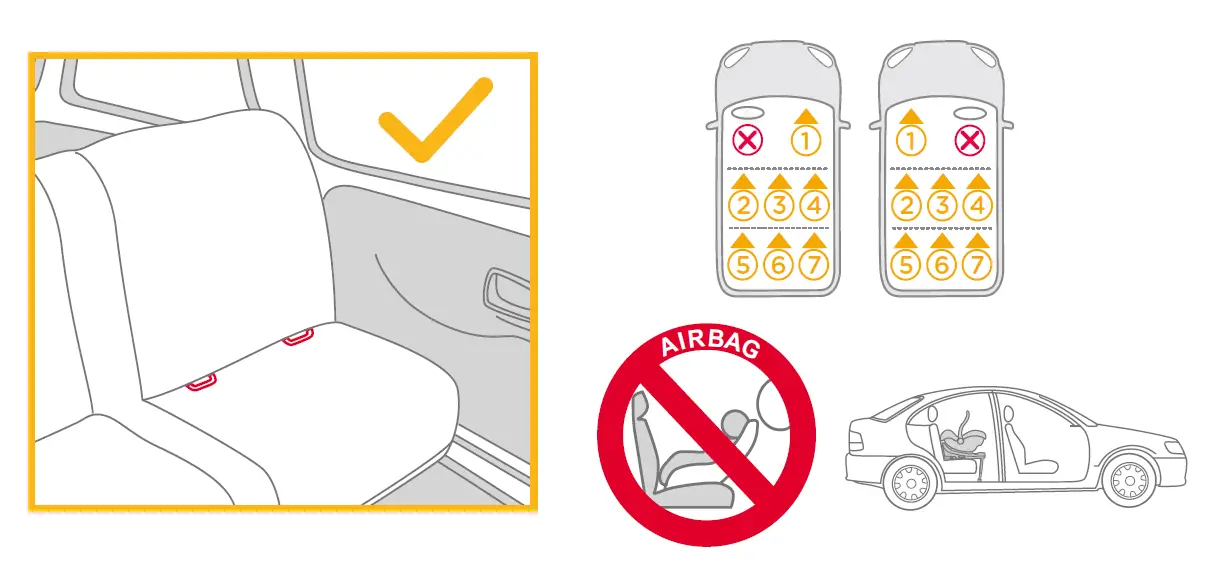 1
2 3 4
5 6 7

1
2 3 4
5 6 7

AIRBAG