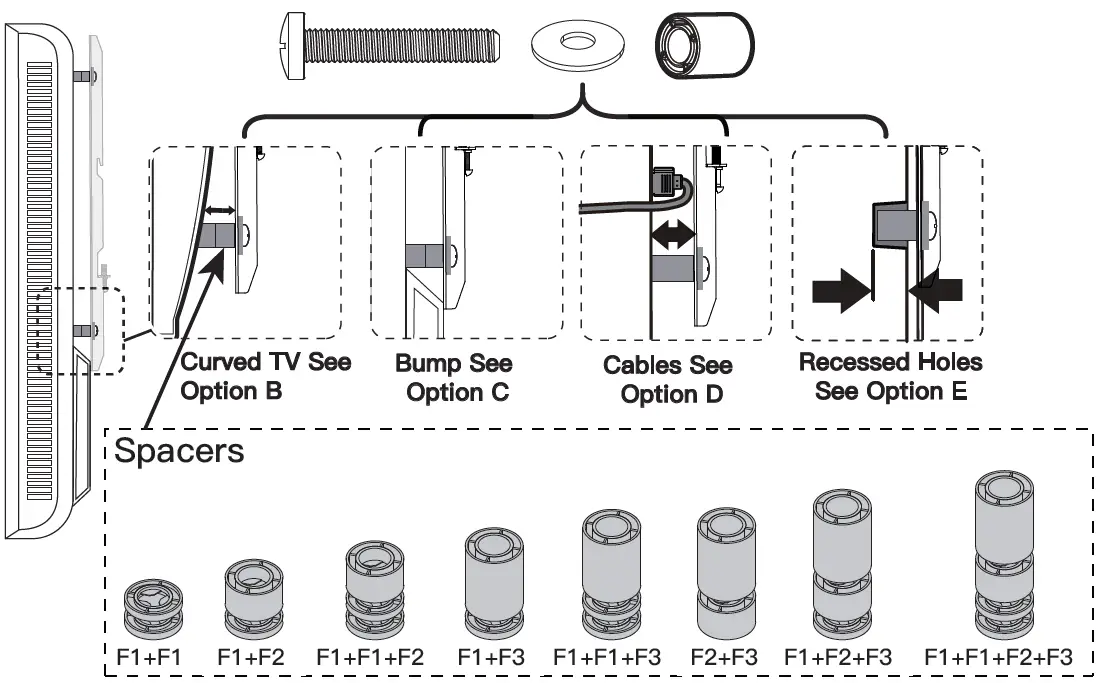 Curved TV See Option B

Bump See Option C

Cables See Option D

Recessed Holes See Option E

Spacers

F1+F1

F1+F2

F1+F1+F2

F1+F3

F1+F1+F3

F2+F3

F1+F2+F3

F1+F1+F2+F3