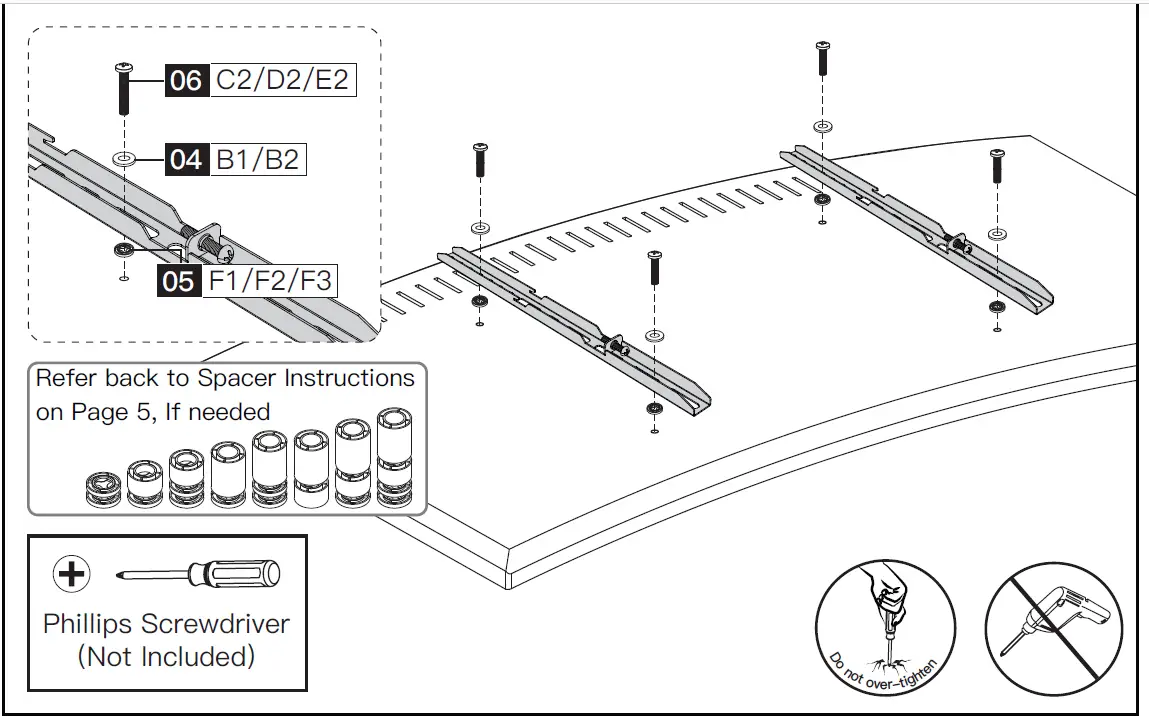 06 C2/D2/E2

04 B1/B2

05 F1/F2/F3

Refer back to Spacer Instructions on Page 5, If needed

Phillips Screwdriver
(Not Included)

Do not over-tighten