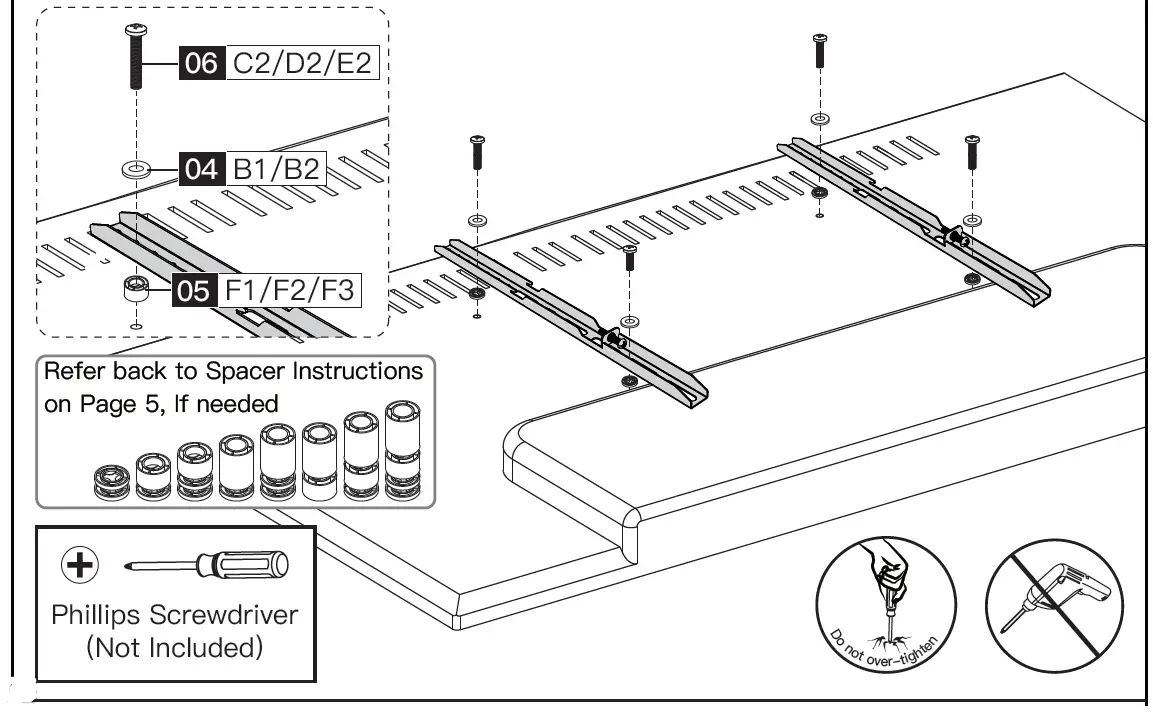 06 C2/D2/E2

04 B1/B2

05 F1/F2/F3

Refer back to Spacer Instructions on Page 5, If needed

Phillips Screwdriver (Not Included)

Do not over-tighten