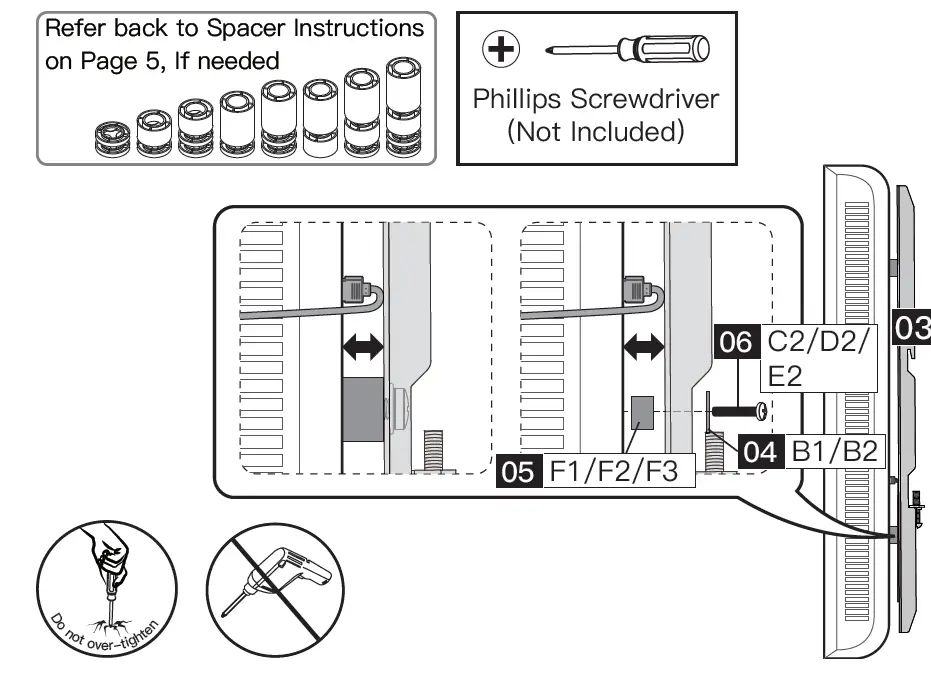 Refer back to Spacer Instructions on Page 5, If needed

Phillips Screwdriver
(Not Included)

06 C2/D2/E2

03

04 B1/B2

05 F1/F2/F3

Do not over-tighten