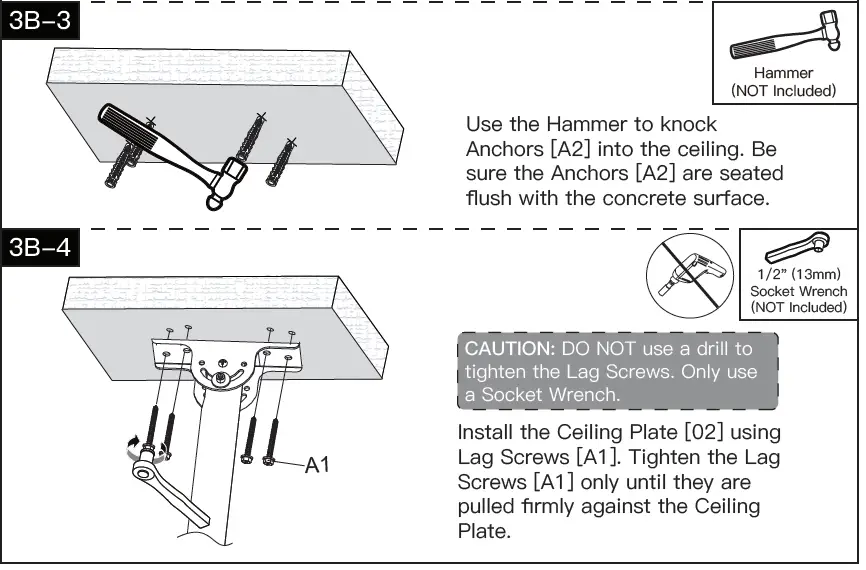 3B–3

Hammer
(NOT Included)

Use the Hammer to knock Anchors [A2] into the ceiling. Be sure the Anchors [A2] are seated flush with the concrete surface.

3B–4

1/2" (13mm)
Socket Wrench
(NOT Included)

CAUTION: DO NOT use a drill to tighten the Lag Screws. Only use a Socket Wrench.

A1

Install the Ceiling Plate [02] using Lag Screws [A1]. Tighten the Lag Screws [A1] only until they are pulled firmly against the Ceiling Plate.