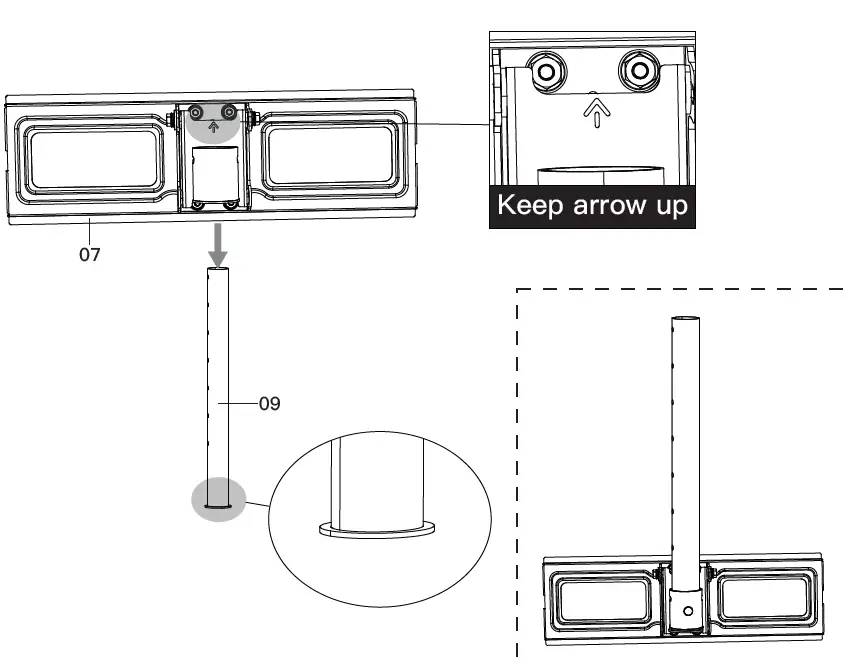 Keep arrow up

07

09