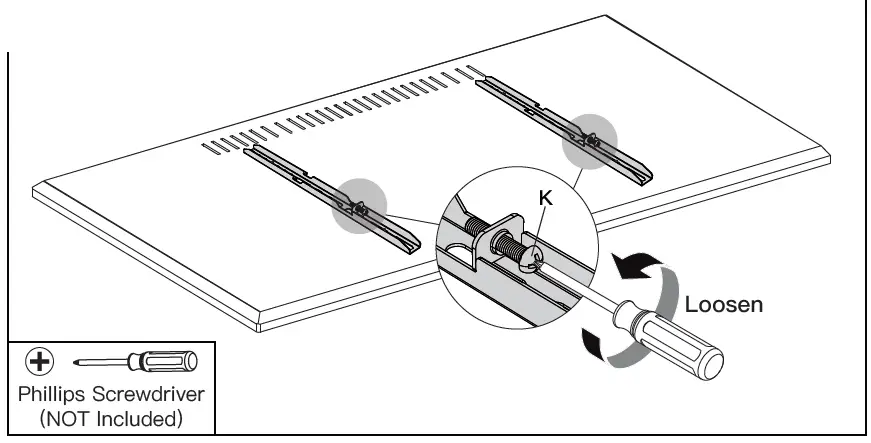 K

Loosen

Phillips Screwdriver
(NOT Included)