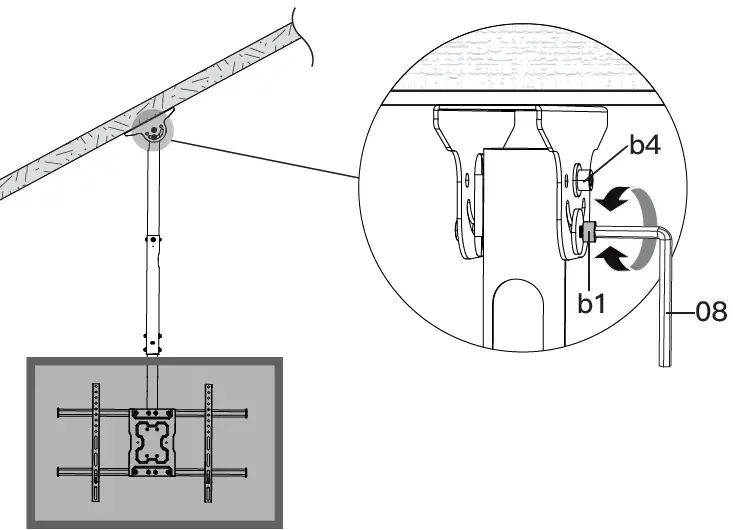 b4
b1
08