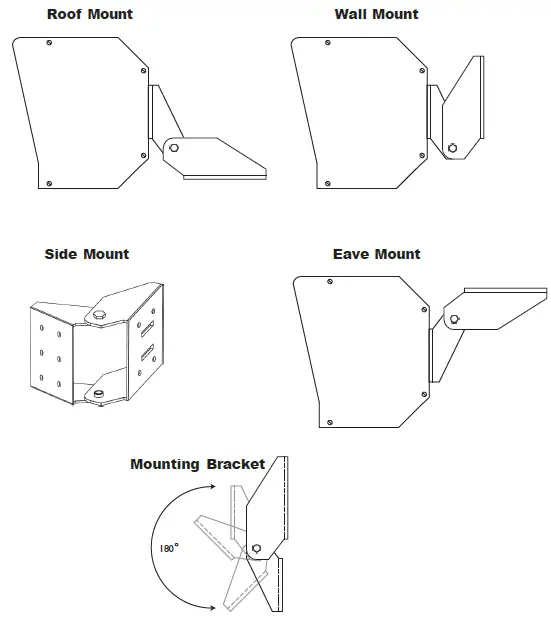 Roof Mount

Wall Mount

Side Mount

Eave Mount

Mounting Bracket

180°