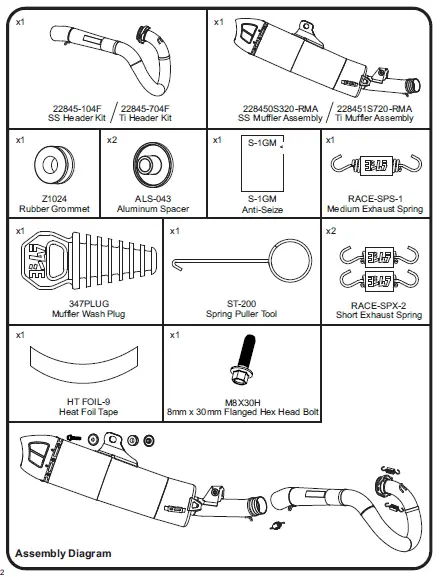 x1

22845-104F / 22845-704F
SS Header Kit / Ti Header Kit

x1

228450S320-RMA / 228451S720-RMA
SS Muffler Assembly / Ti Muffler Assembly

x1

Z1024
Rubber Grommet

x2

ALS-043
Aluminum Spacer

x1

S-1GM

S-1GM
Anti-Seize

x1

RACE-SPS-1
Medium Exhaust Spring

x1

347PLUG
Muffler Wash Plug

x1

ST-200
Spring Puller Tool

x2

RACE-SPX-2
Short Exhaust Spring

x1

HT FOIL-9
Heat Foil Tape

x1

M8X30H
8mm x 30mm Flanged Hex Head Bolt

Assembly Diagram

2