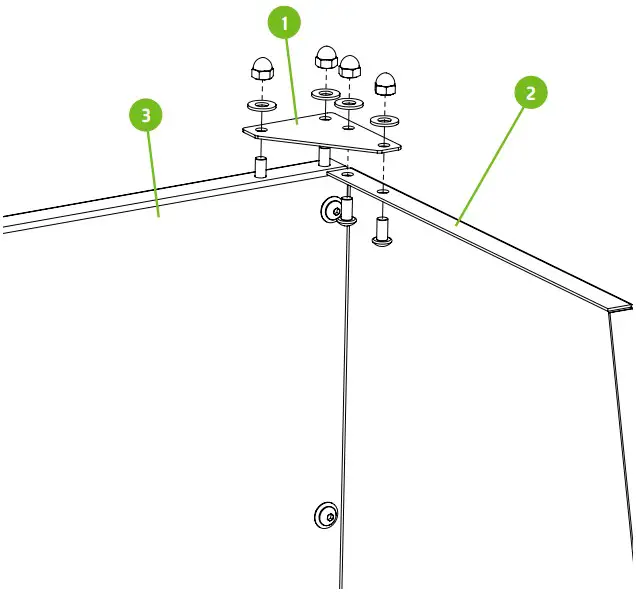 1
2
3