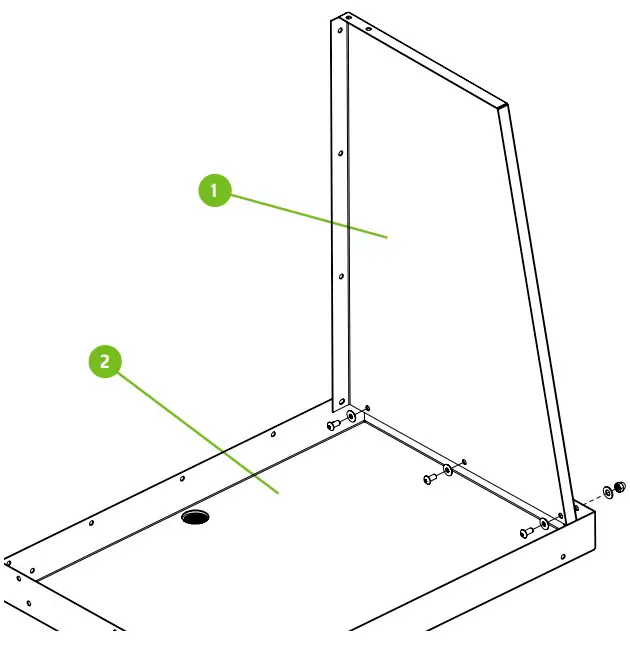 1

2