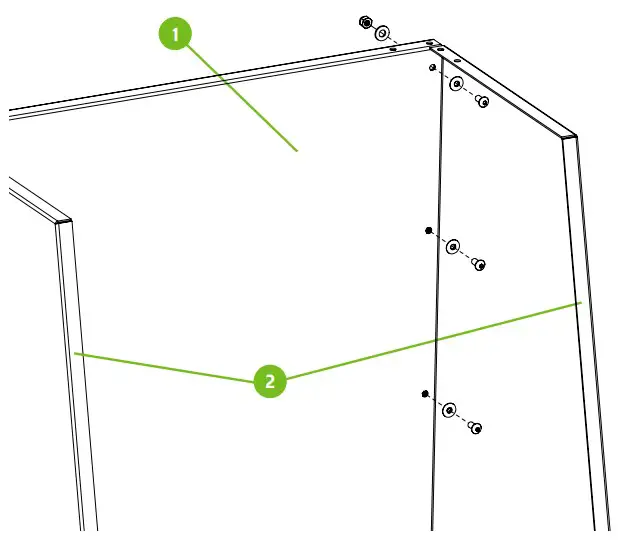 1

2