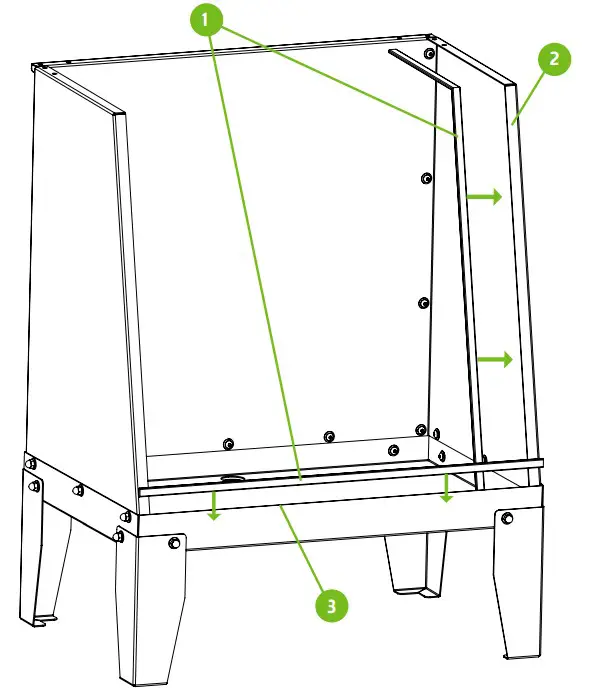 1
2
3