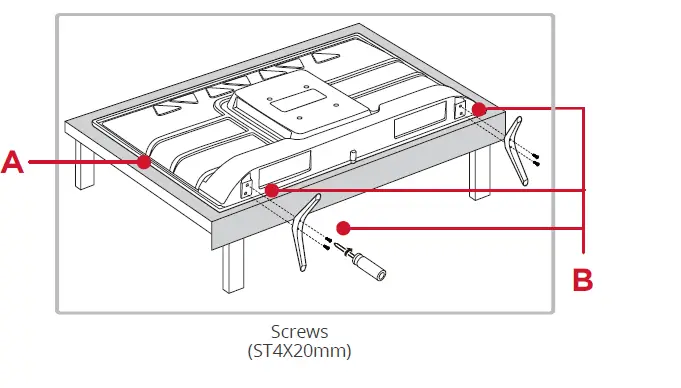 A

B

Screws
(ST4X20mm)