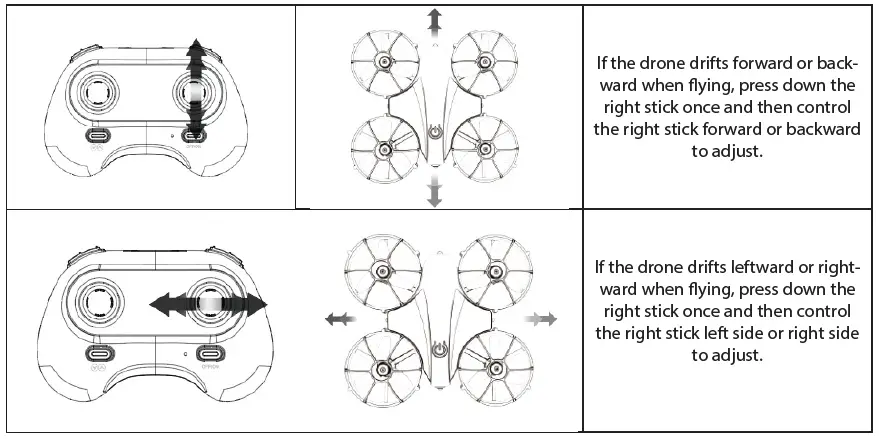 If the drone drifts forward or backward when flying, press down the right stick once and then control the right stick forward or backward to adjust.

If the drone drifts leftward or rightward when flying, press down the right stick once and then control the right stick left side or right side to adjust.