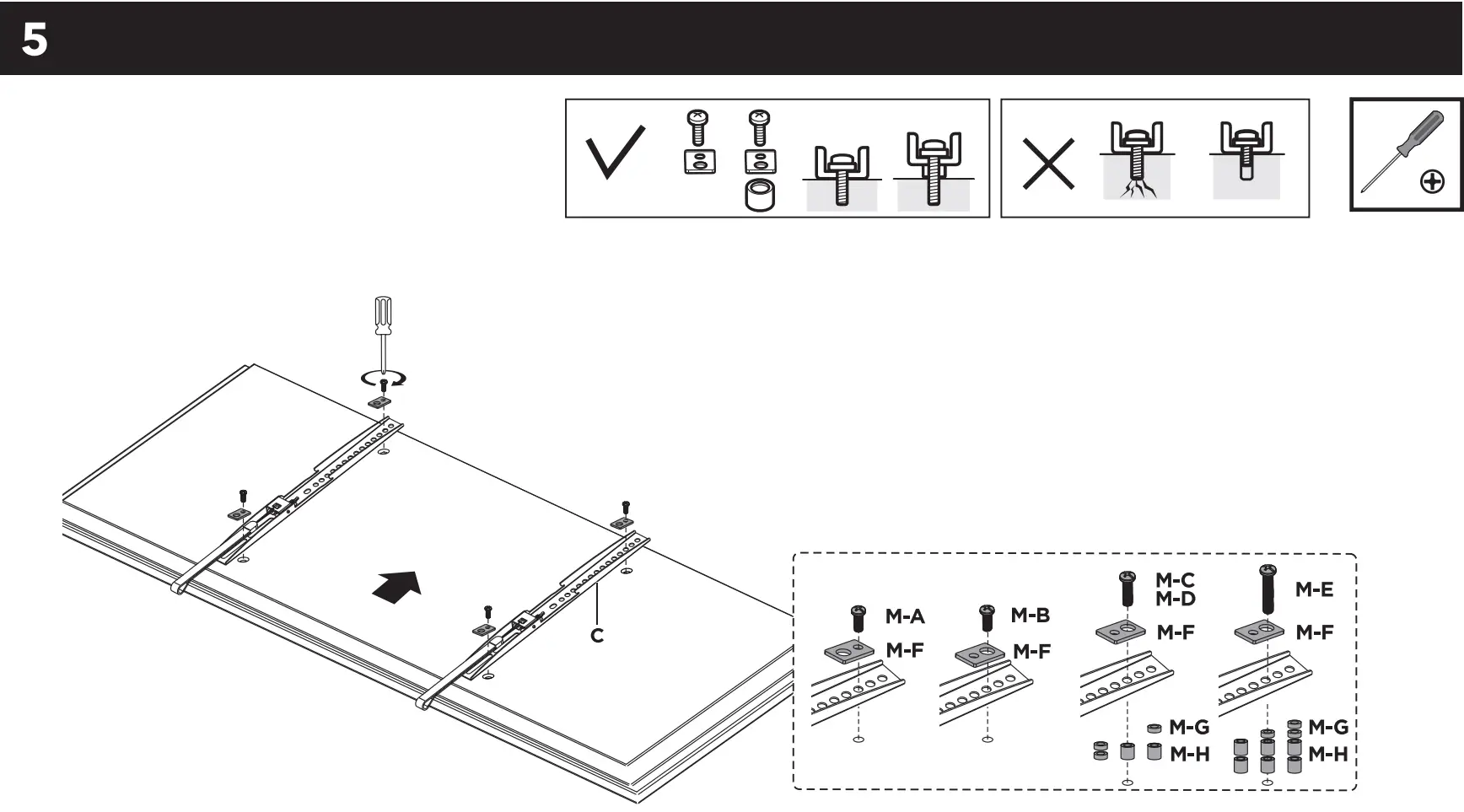 5

C

M-A
M-F

M-B
M-F

M-C
M-D
M-F
M-G
M-H

M-E
M-F
M-G
M-H