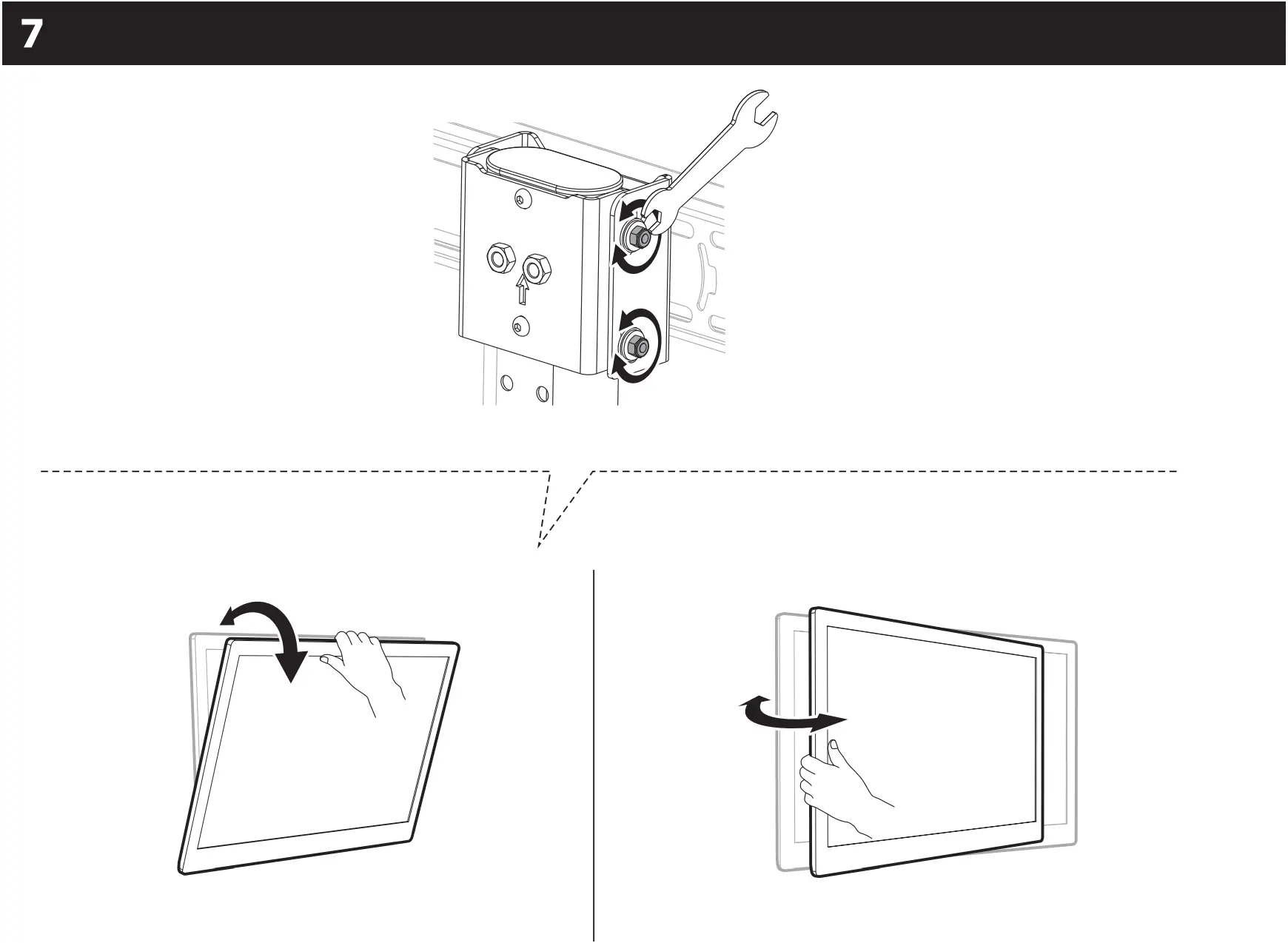 7