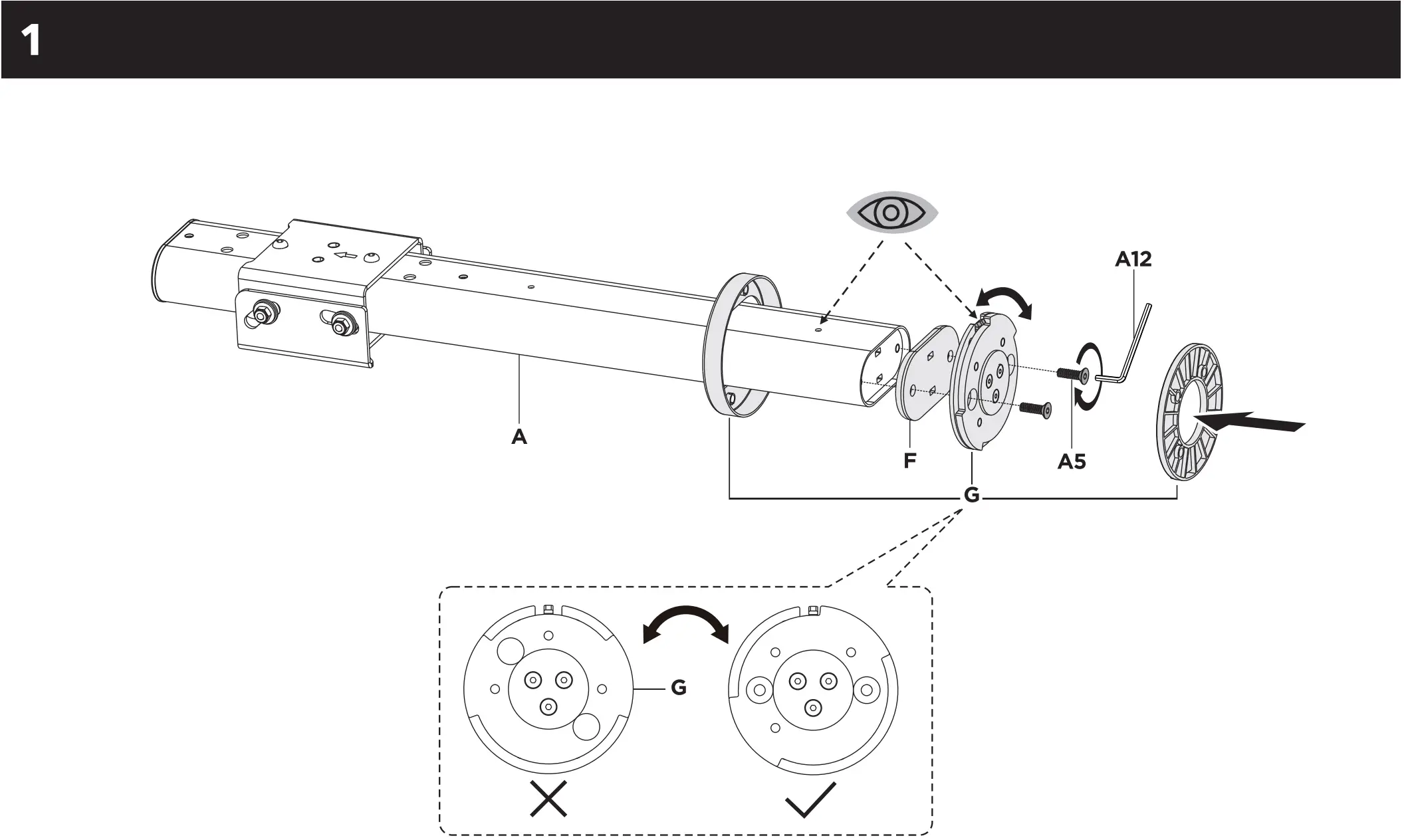 1

A12

A

F

A5

G

G