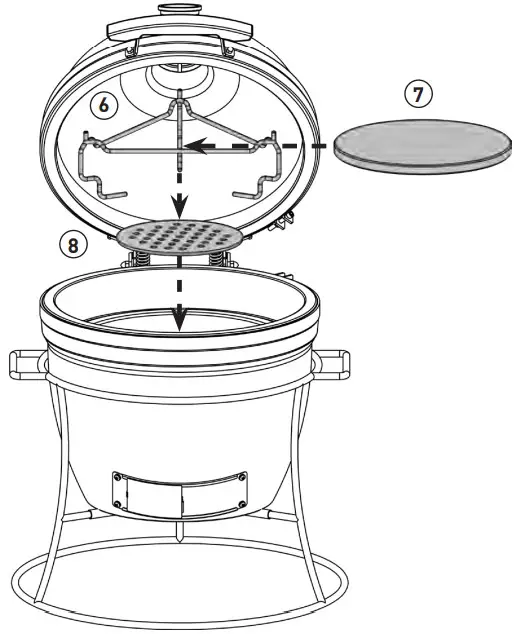 6

7

8