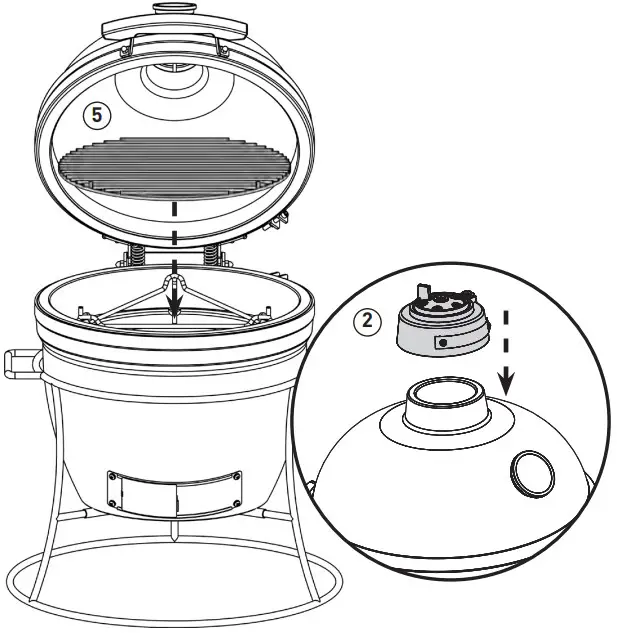 5

2