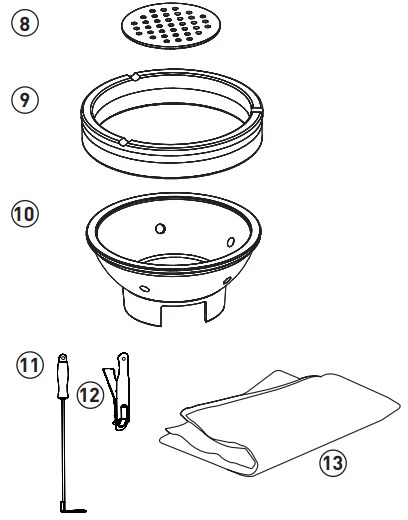 8
9
10
11
12
13