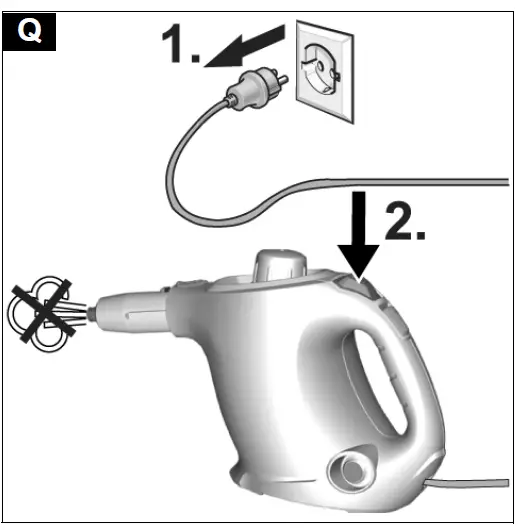 Q
1.
2.