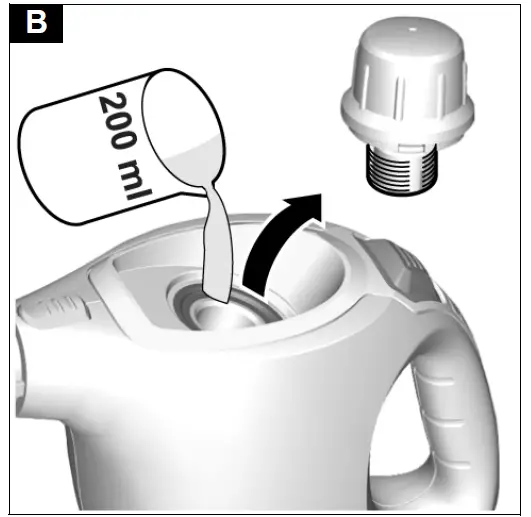 B

200 ml