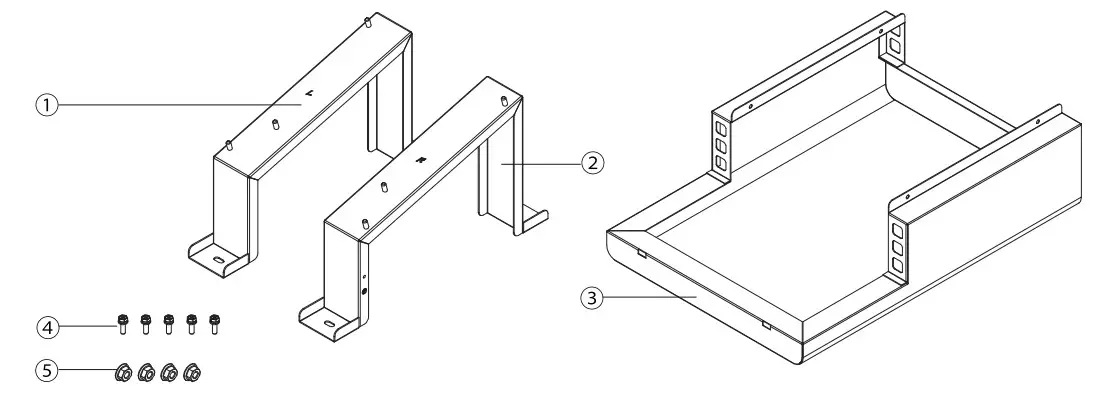 ①
②
③
④
⑤