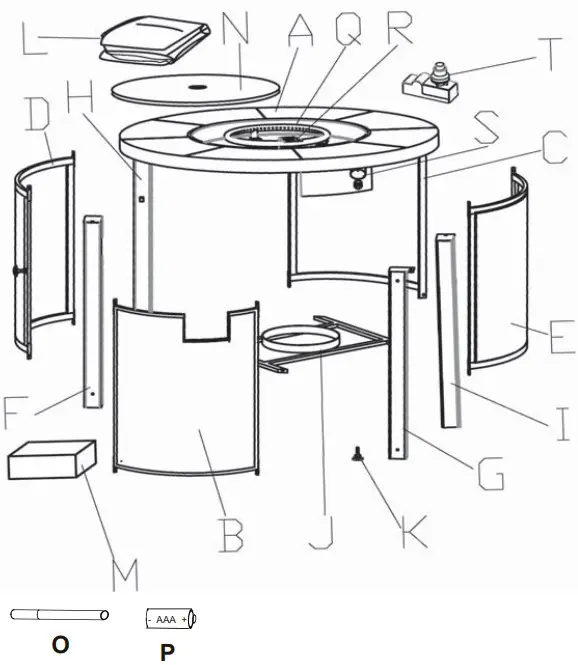 L N A Q R T
D H S C
E
F I
G
B J K
M
- AAA +
O P