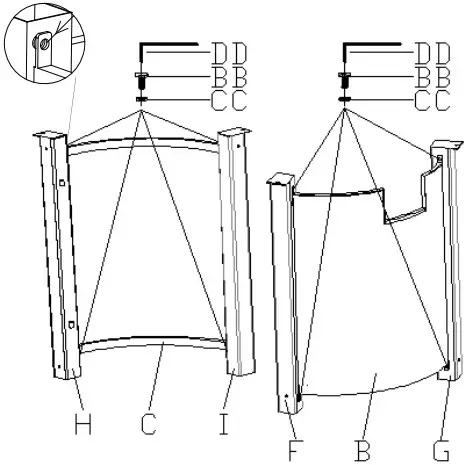 DD
BB
CC

DD
BB
CC

H
C
I

F
B
G