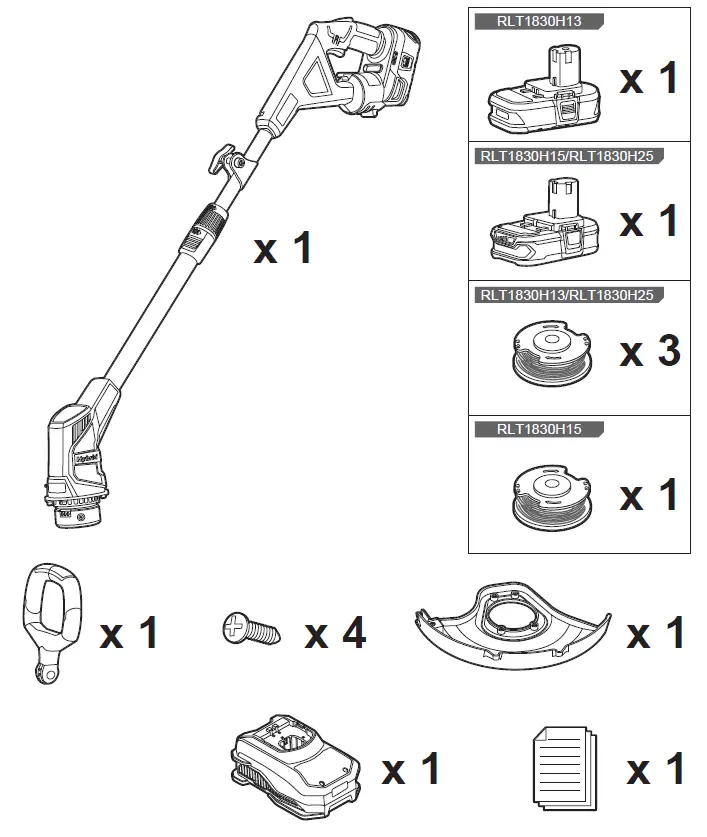 x 1

RLT1830H13

x 1

RLT1830H15/RLT1830H25

x 1

RLT1830H13/RLT1830H25

x 3

RLT1830H15

x 1

x 1

x 4

x 1

x 1

x 1