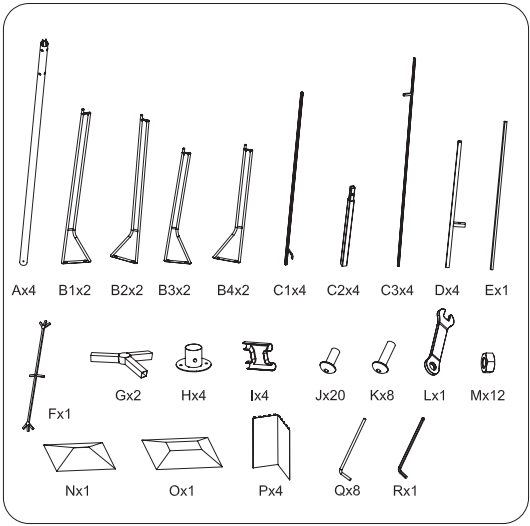 Ax4 B1x2 B2x2 B3x2 B4x2 C1x4 C2x4 C3x4 Dx4 Ex1

Fx1 Gx2 Hx4 Ix4 Jx20 Kx8 Lx1 Mx12

Nx1 Ox1 Px4 Qx8 Rx1