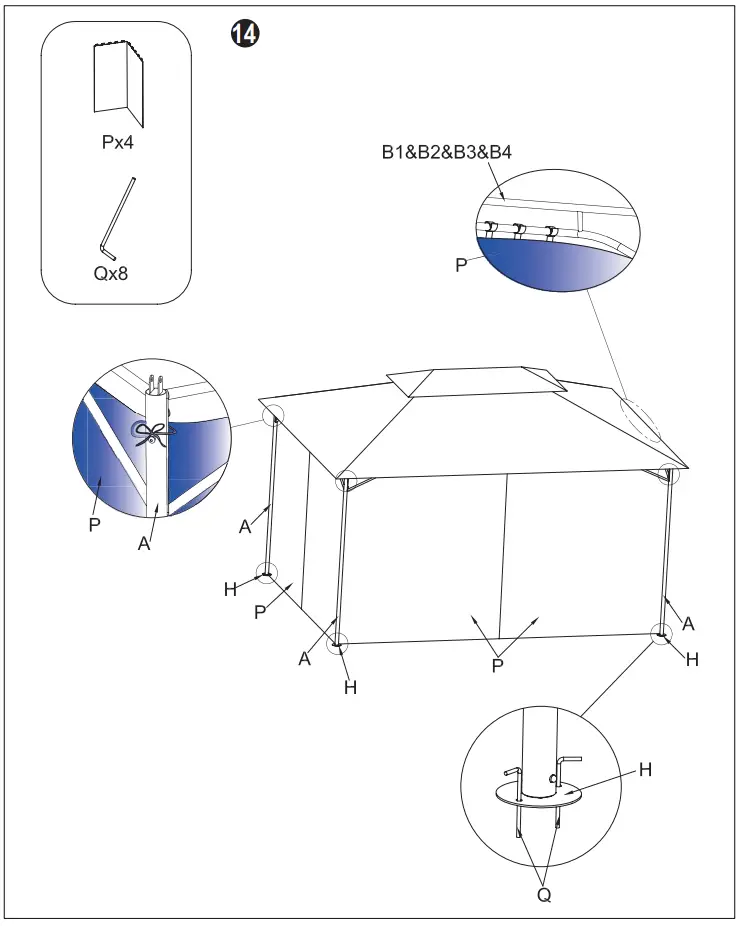 14

Px4

Qx8

B1&B2&B3&B4

P

P

A

A

H

P

A

H

P

A

H

H

Q