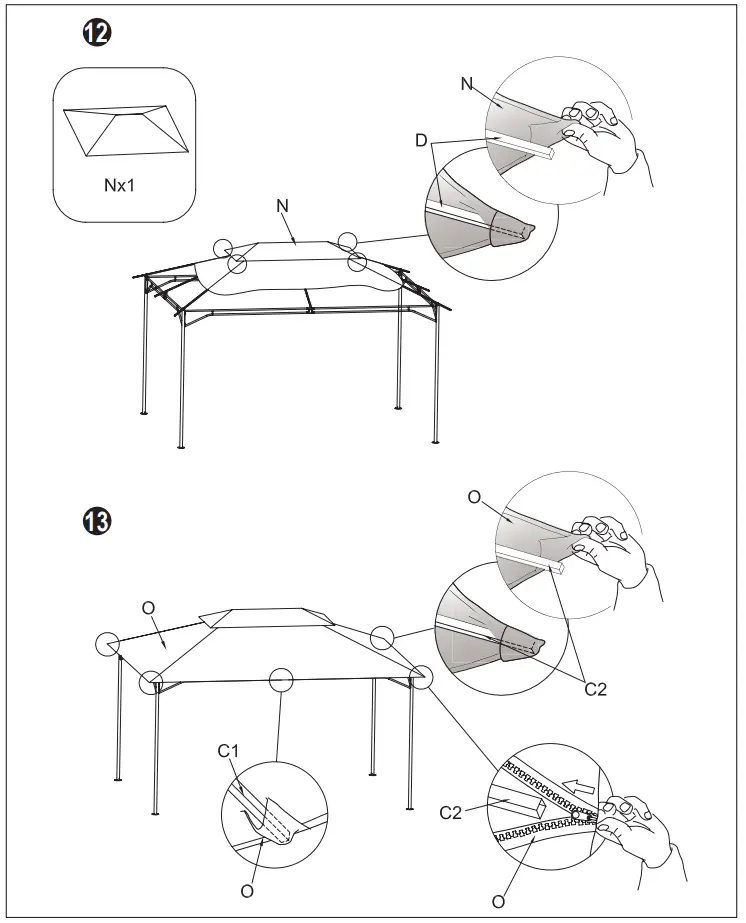 12

Nx1

N

N

D

13

O

O

C2

C1

O

C2

O