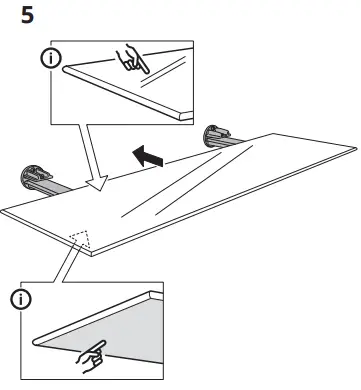 5

i

i