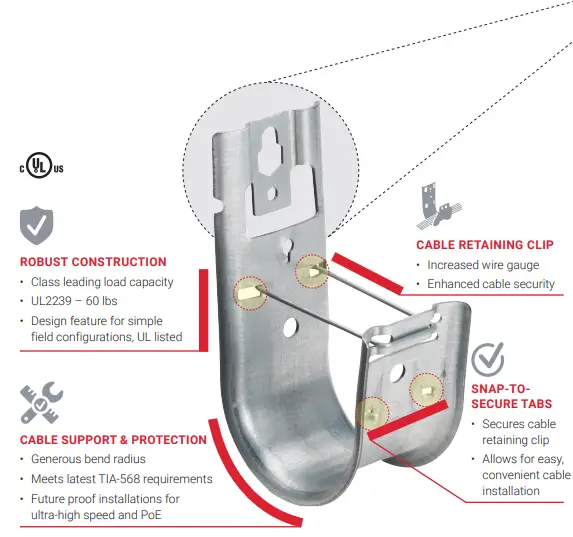 c UL US

ROBUST CONSTRUCTION
• Class leading load capacity
• UL2239 – 60 lbs
• Design feature for simple field configurations, UL listed

CABLE SUPPORT & PROTECTION
• Generous bend radius
• Meets latest TIA-568 requirements
• Future proof installations for ultra-high speed and PoE

CABLE RETAINING CLIP
• Increased wire gauge
• Enhanced cable security

SNAP-TO-SECURE TABS
• Secures cable retaining clip
• Allows for easy, convenient cable installation